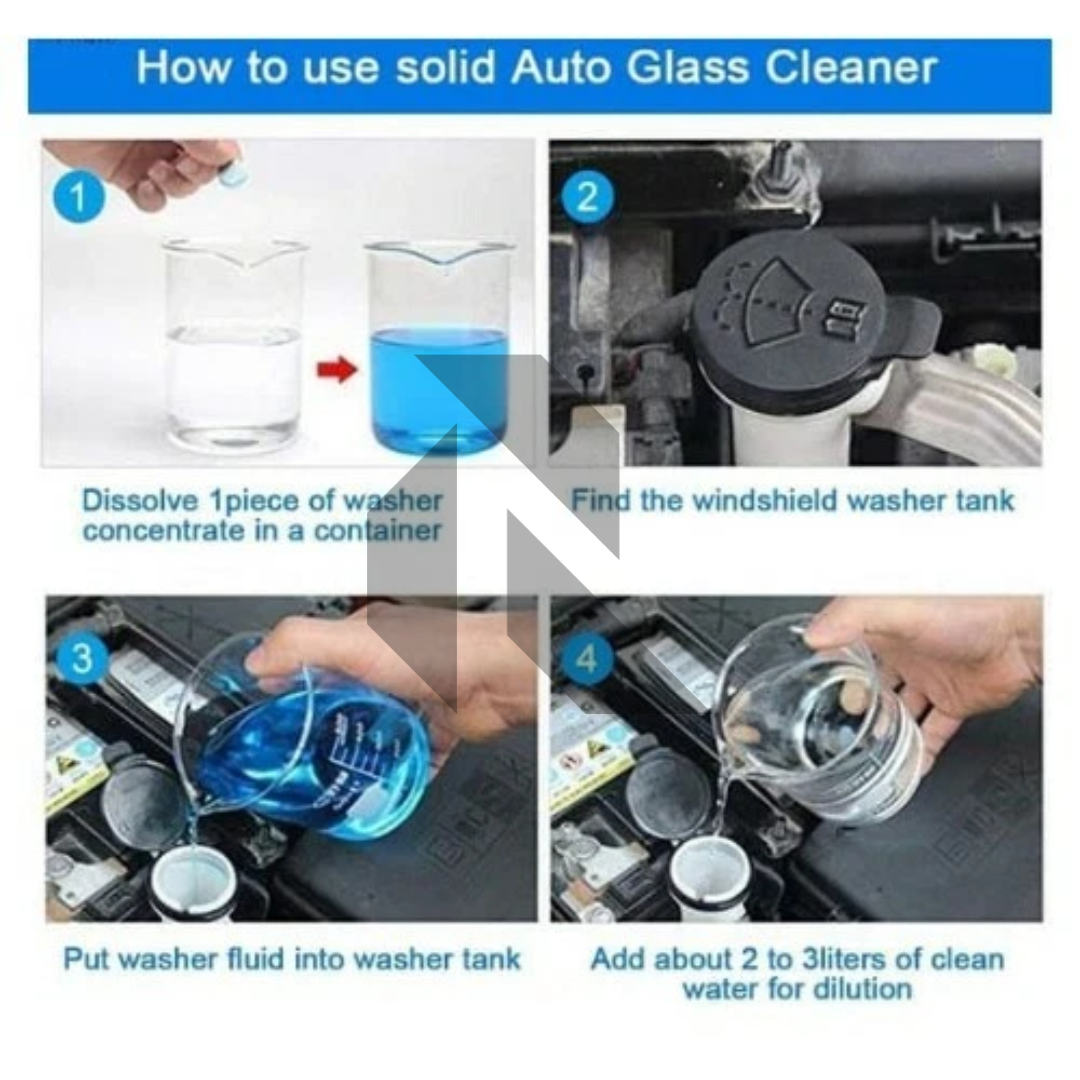 How to use solid Auto Glass Cleaner

1

Dissolve 1piece of washer concentrate in a container

2

Find the windshield washer tank

3

Put washer fluid into washer tank

4

Add about 2 to 3liters of clean water for dilution