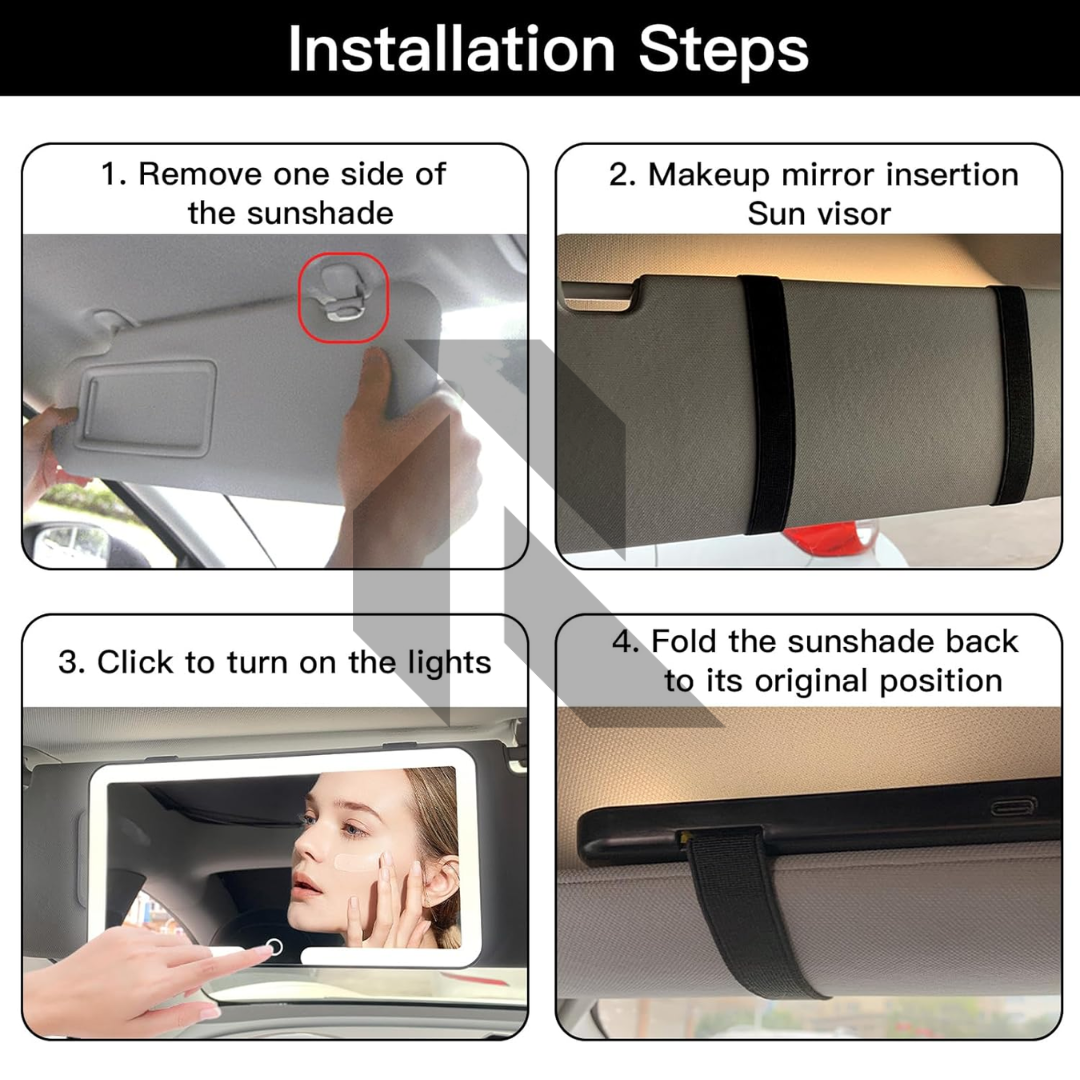 Installation Steps

1. Remove one side of the sunshade

2. Makeup mirror insertion Sun visor

3. Click to turn on the lights

4. Fold the sunshade back to its original position