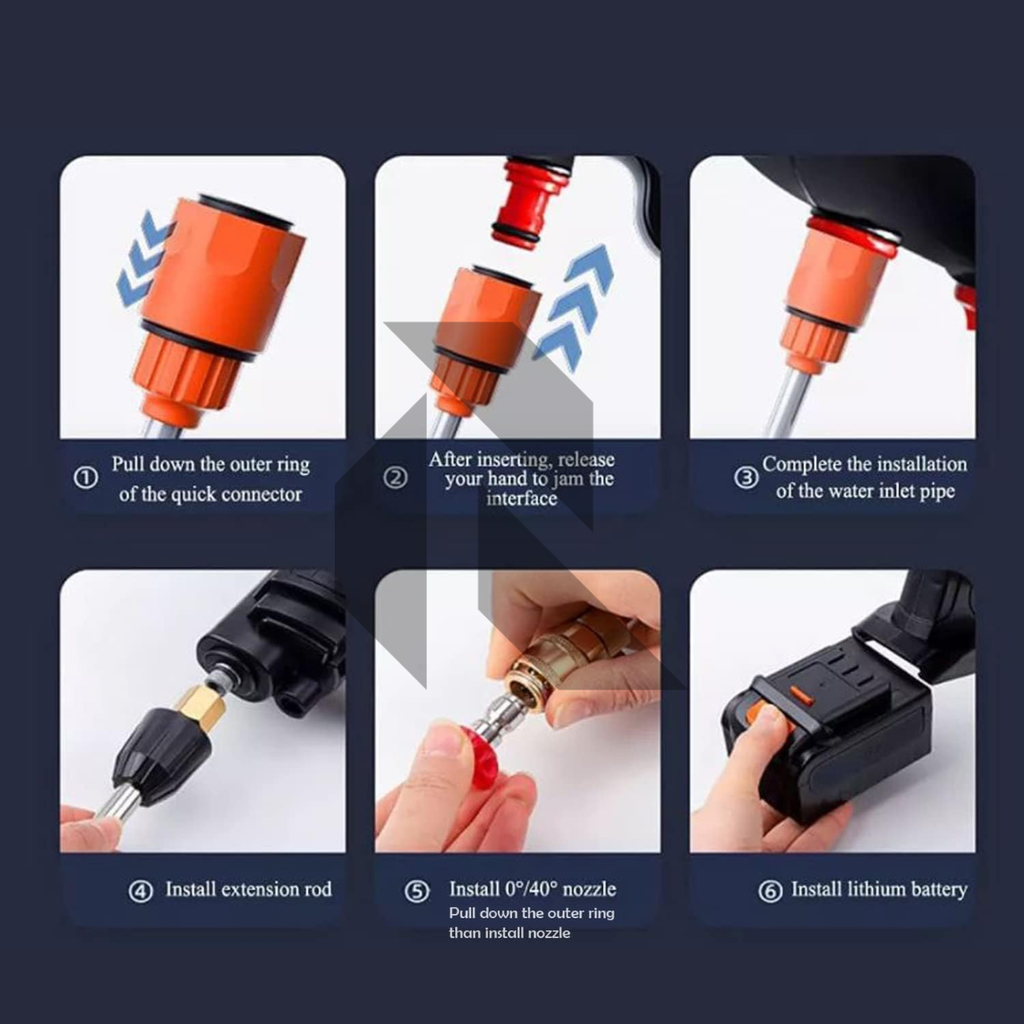 ① Pull down the outer ring of the quick connector

② After inserting, release your hand to jam the interface

③ Complete the installation of the water inlet pipe

④ Install extension rod

⑤ Install 0°/40° nozzle
Pull down the outer ring than install nozzle

⑥ Install lithium battery