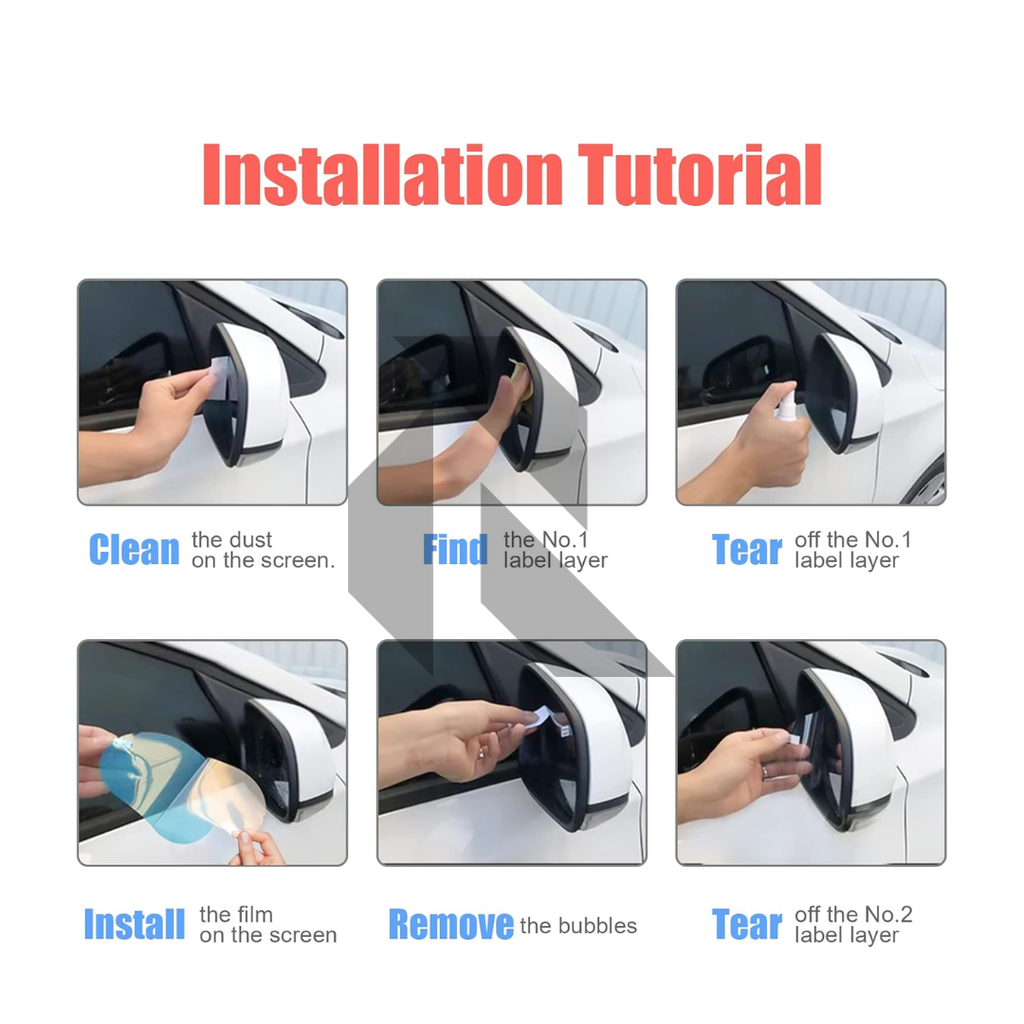 Installation Tutorial

Clean the dust on the screen.

Find the No.1 label layer

Tear off the No.1 label layer

Install the film on the screen

Remove the bubbles

Tear off the No.2 label layer