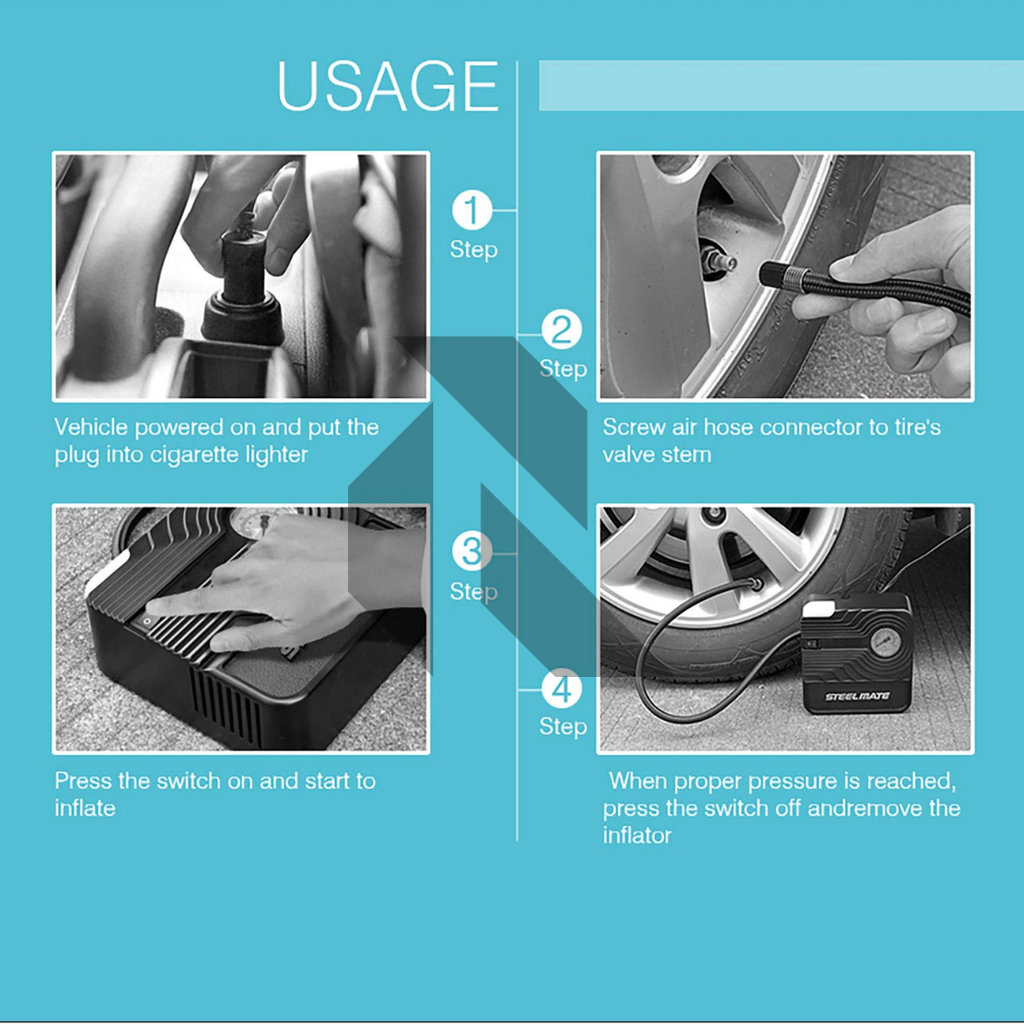 USAGE

1 Step

Vehicle powered on and put the plug into cigarette lighter

2 Step

Screw air hose connector to tire's valve stem

3 Step

Press the switch on and start to inflate

4 Step

STEELMATE

When proper pressure is reached, press the switch off andremove the inflator