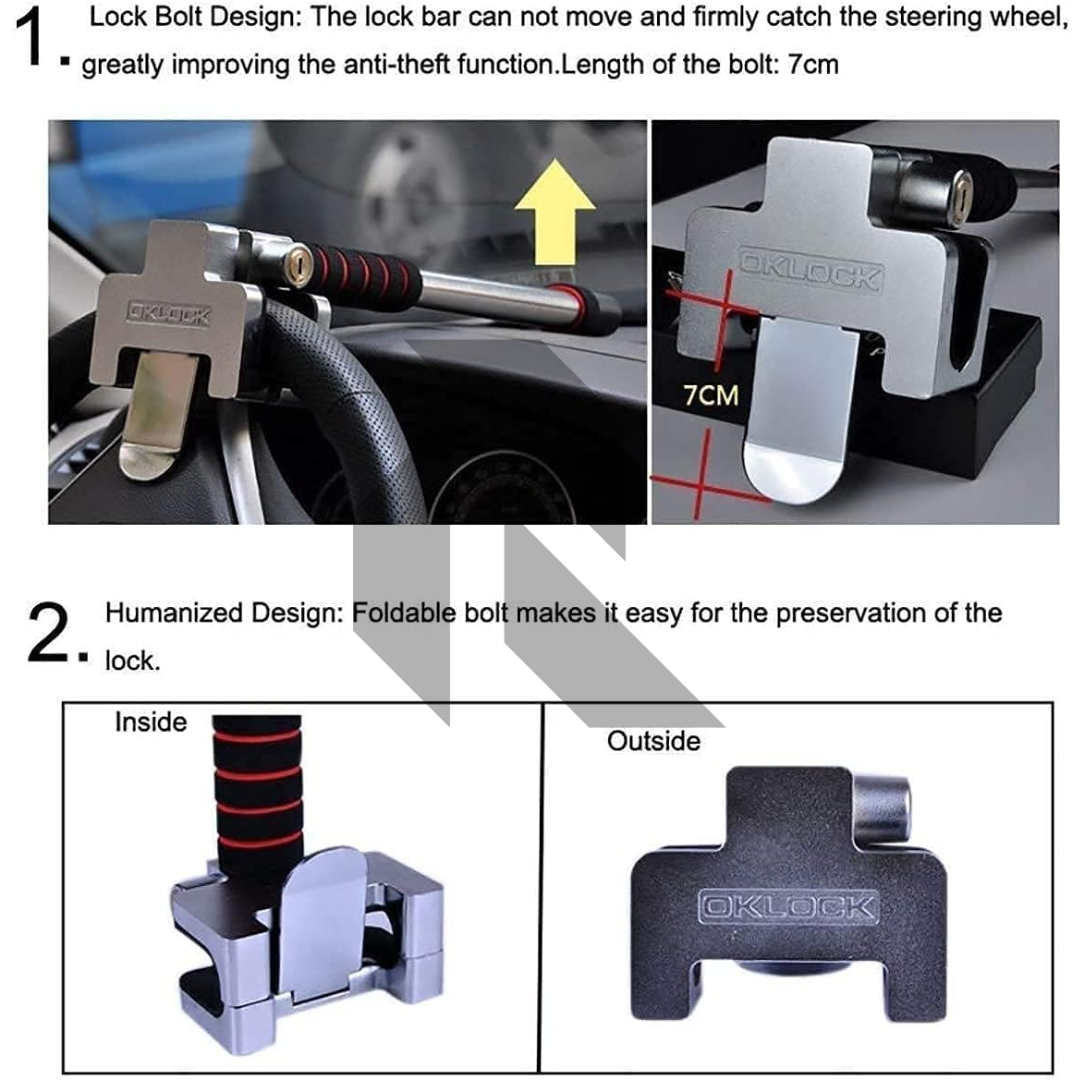 1. Lock Bolt Design: The lock bar can not move and firmly catch the steering wheel, greatly improving the anti-theft function.Length of the bolt: 7cm

OKLOCK

OKLOCK

7CM

2. Humanized Design: Foldable bolt makes it easy for the preservation of the lock.

Inside

Outside

OKLOCK