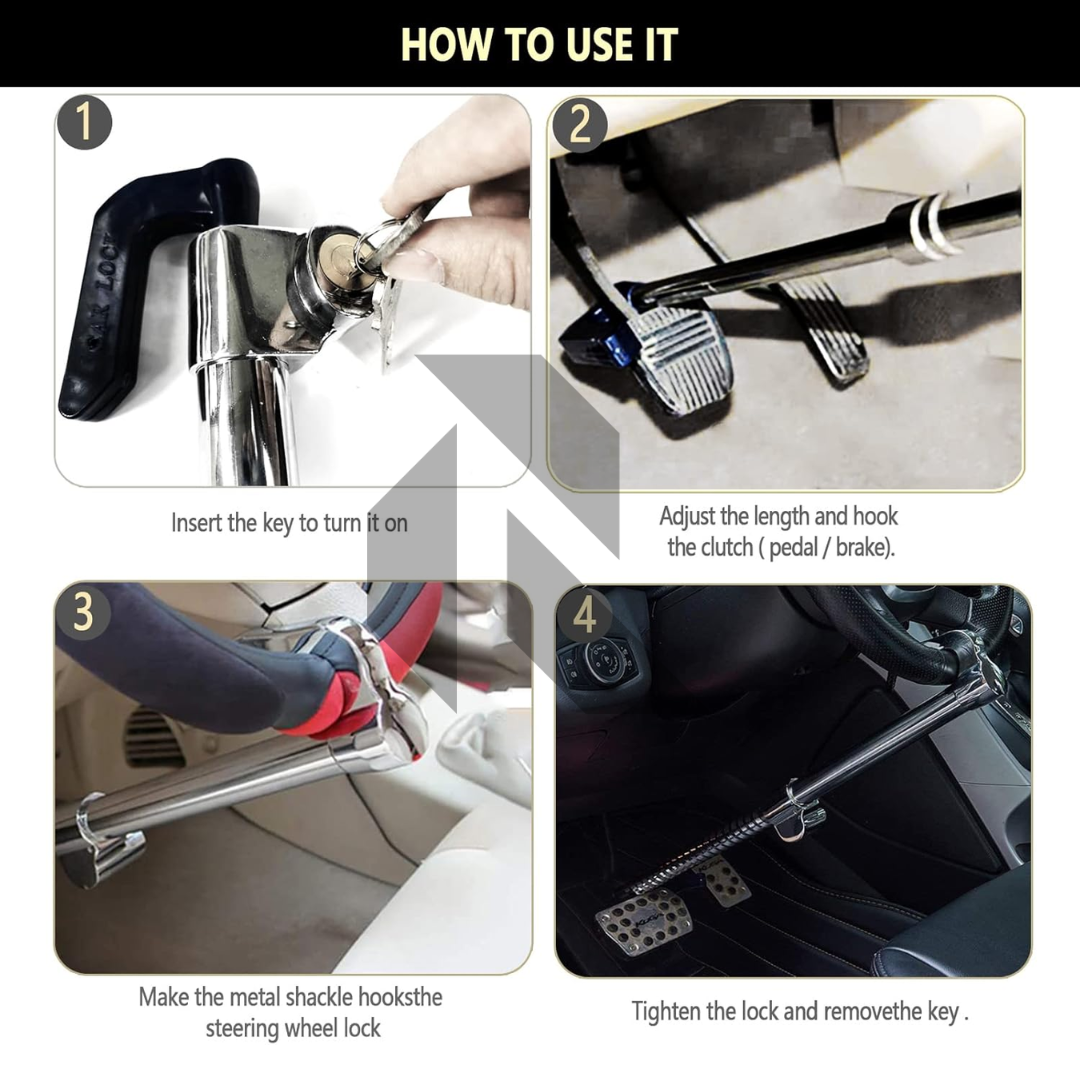 HOW TO USE IT

1

CAR LOCK

Insert the key to turn it on

2

Adjust the length and hook the clutch ( pedal / brake).

3

Make the metal shackle hooksthe steering wheel lock

4

Tighten the lock and removethe key .